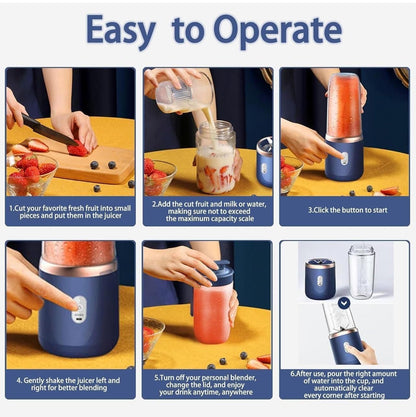 Easy to Operate

1.Cut your favorite fresh fruit into small pieces and put them in the juicer

2.Add the cut fruit and milk or water, making sure not to exceed the maximum capacity scale

3.Click the button to start

4. Gently shake the juicer left and right for better blending

5.Turn off your personal blender, change the lid, and enjoy your drink anytime, anywhere

6.After use, pour the right amount of water into the cup, and automatically clear every corner after starting